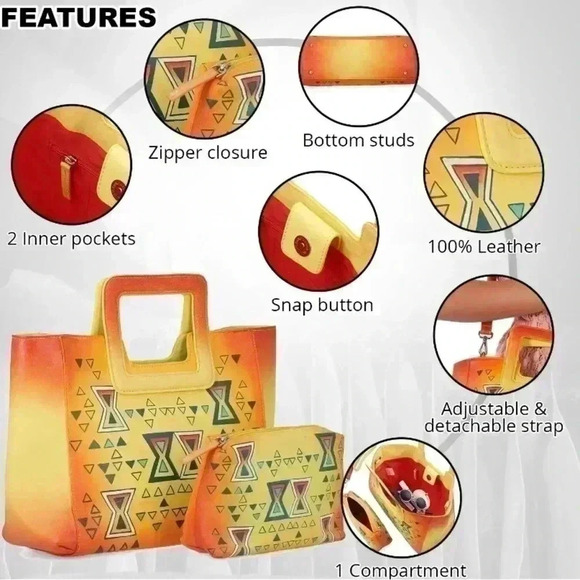 FEATURES

Zipper closure

Bottom studs

2 Inner pockets

100% Leather

Snap button

Adjustable & detachable strap

1 Compartment